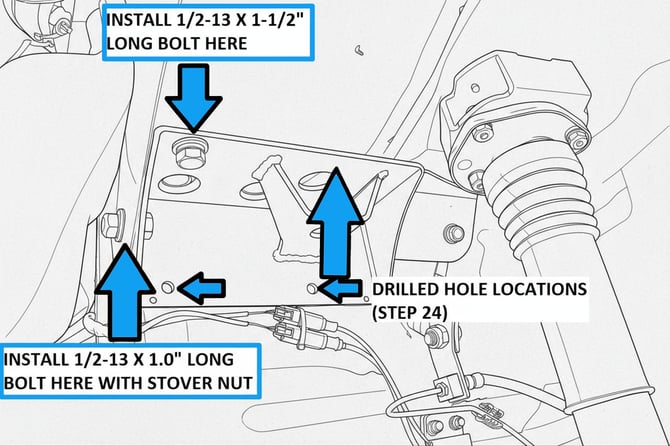 INSTALL 1/2-13 X 1-1/2" LONG BOLT HERE

DRILLED HOLE LOCATIONS (STEP 24)

INSTALL 1/2-13 X 1.0" LONG BOLT HERE WITH STOVER NUT