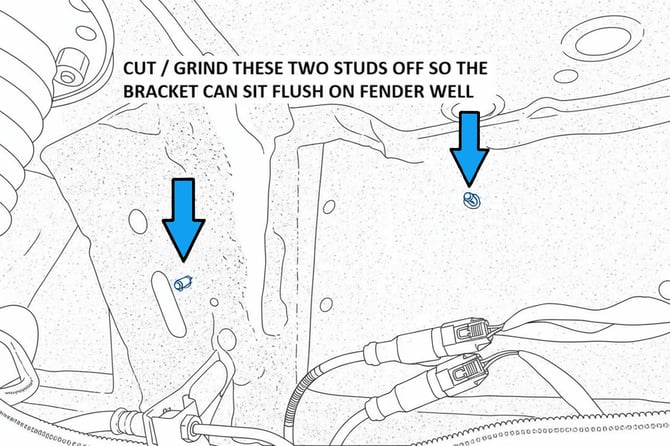 CUT / GRIND THESE TWO STUDS OFF SO THE BRACKET CAN SIT FLUSH ON FENDER WELL