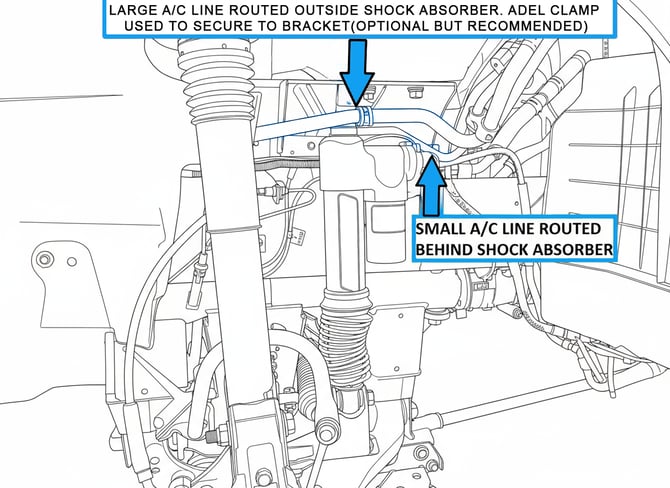 LARGE A/C LINE ROUTED OUTSIDE SHOCK ABSORBER. ADEL CLAMP USED TO SECURE TO BRACKET(OPTIONAL BUT RECOMMENDED)

SMALL A/C LINE ROUTED BEHIND SHOCK ABSORBER