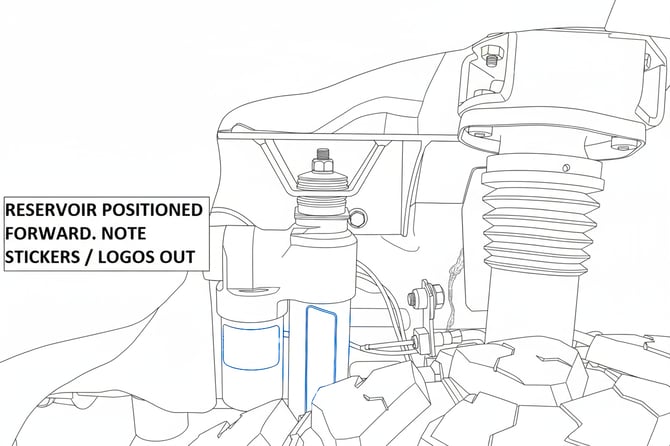 RESERVOIR POSITIONED FORWARD. NOTE STICKERS / LOGOS OUT