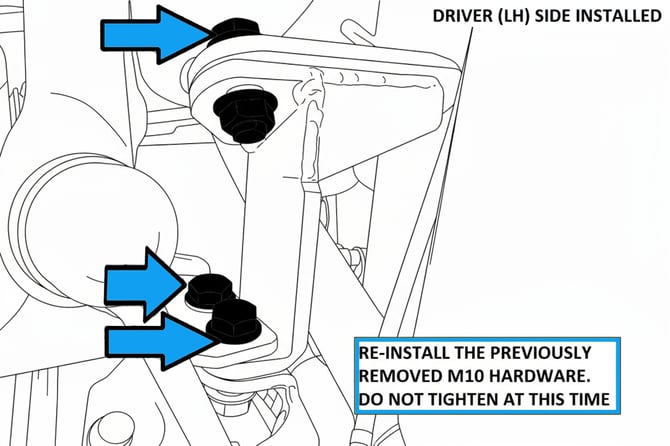 DRIVER (LH) SIDE INSTALLED

RE-INSTALL THE PREVIOUSLY REMOVED M10 HARDWARE. DO NOT TIGHTEN AT THIS TIME