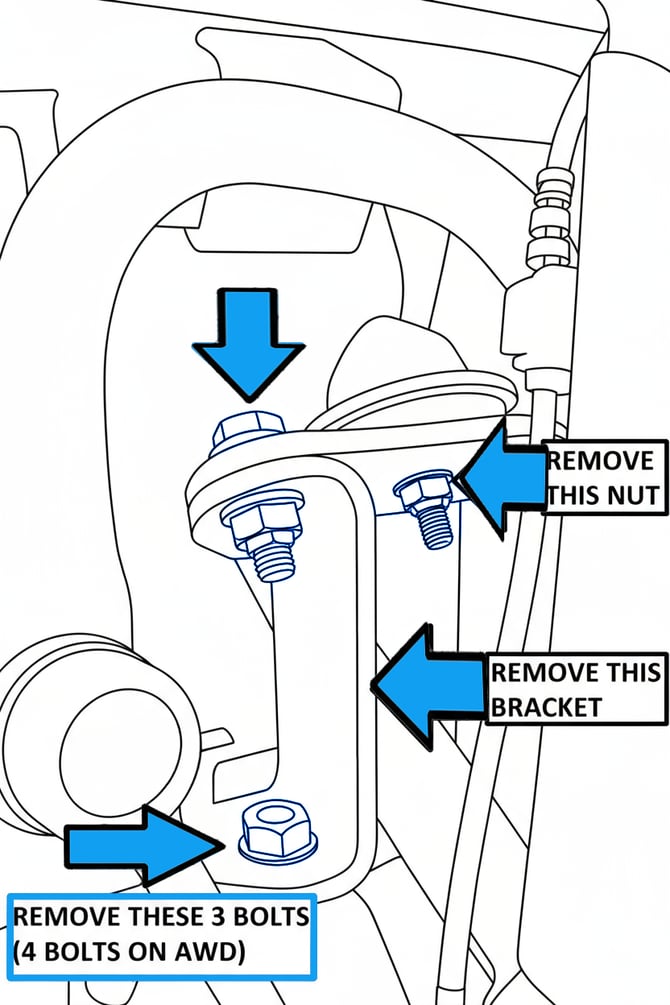 REMOVE THIS NUT

REMOVE THIS BRACKET

REMOVE THESE 3 BOLTS (4 BOLTS ON AWD)