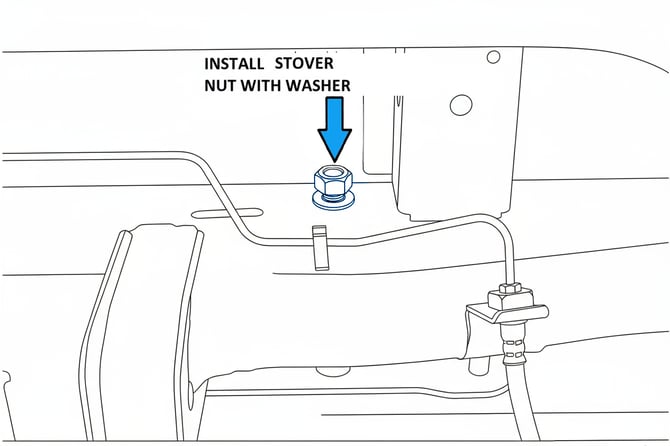 INSTALL STOVER NUT WITH WASHER