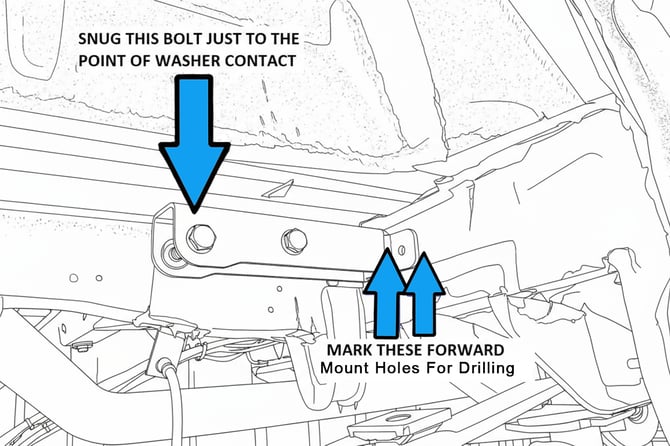 SNUG THIS BOLT JUST TO THE POINT OF WASHER CONTACT

MARK THESE FORWARD
Mount Holes For Drilling