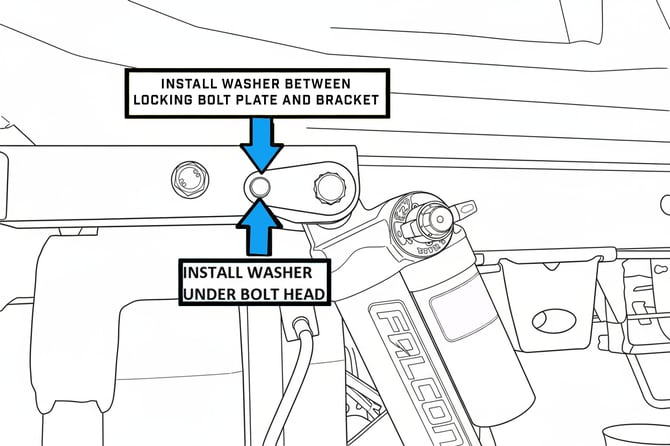 INSTALL WASHER BETWEEN LOCKING BOLT PLATE AND BRACKET

INSTALL WASHER UNDER BOLT HEAD

FALCON