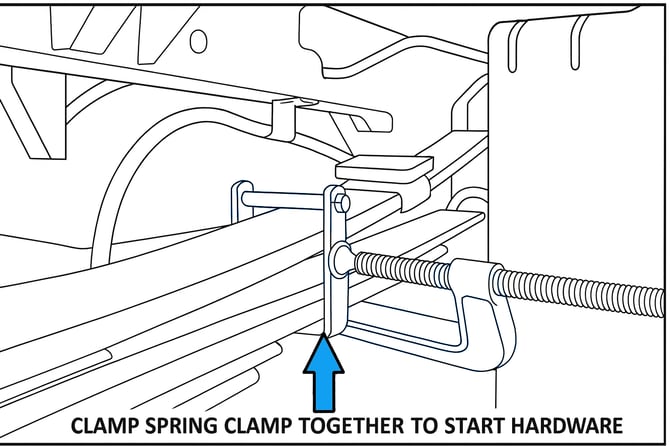 CLAMP SPRING CLAMP TOGETHER TO START HARDWARE