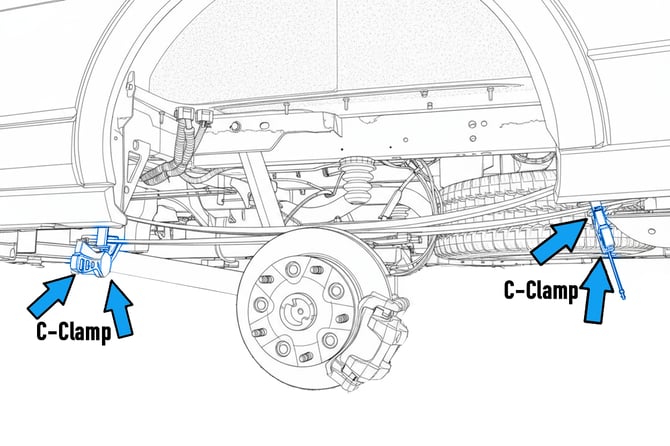 C-Clamp

C-Clamp