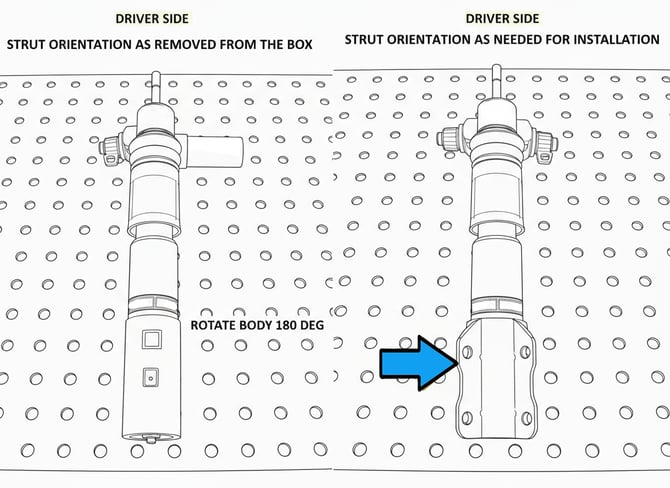 DRIVER SIDE

STRUT ORIENTATION AS REMOVED FROM THE BOX

ROTATE BODY 180 DEG

DRIVER SIDE

STRUT ORIENTATION AS NEEDED FOR INSTALLATION