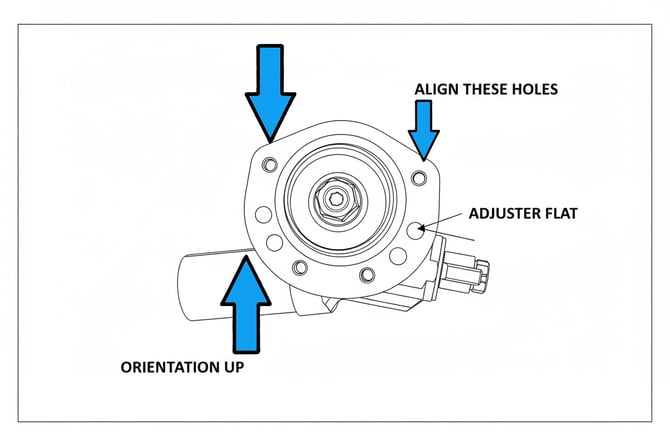 ALIGN THESE HOLES

ADJUSTER FLAT

ORIENTATION UP