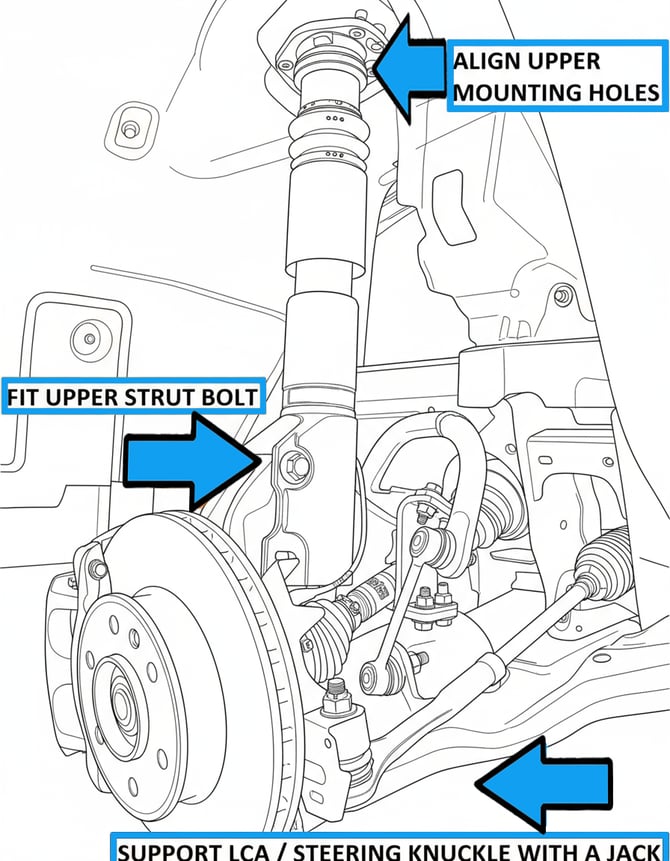 ALIGN UPPER MOUNTING HOLES

FIT UPPER STRUT BOLT

SUPPORT LCA / STEERING KNUCKLE WITH A JACK