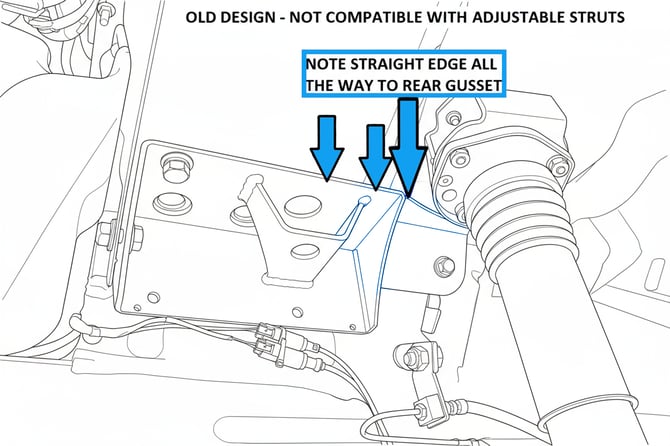 OLD DESIGN - NOT COMPATIBLE WITH ADJUSTABLE STRUTS

NOTE STRAIGHT EDGE ALL THE WAY TO REAR GUSSET