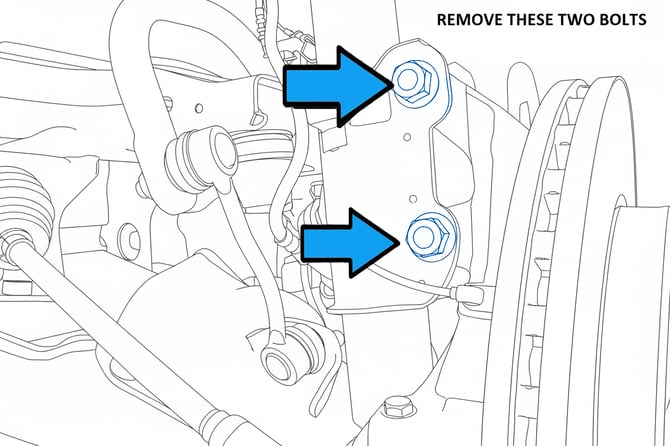 REMOVE THESE TWO BOLTS