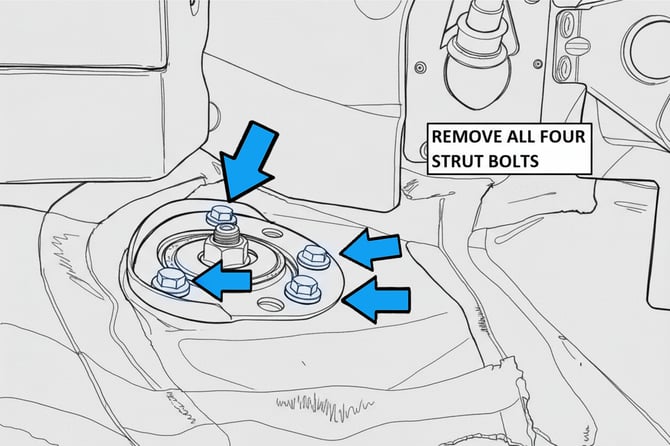 REMOVE ALL FOUR STRUT BOLTS